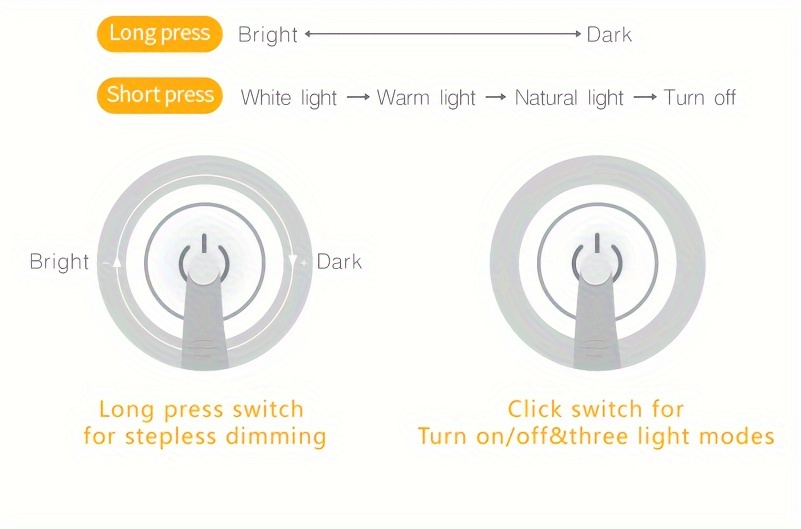 Long press Bright ⟷ Dark

Short press White light → Warm light → Natural light → Turn off

Bright

Dark

Long press switch for stepless dimming

Click switch for Turn on/off&three light modes