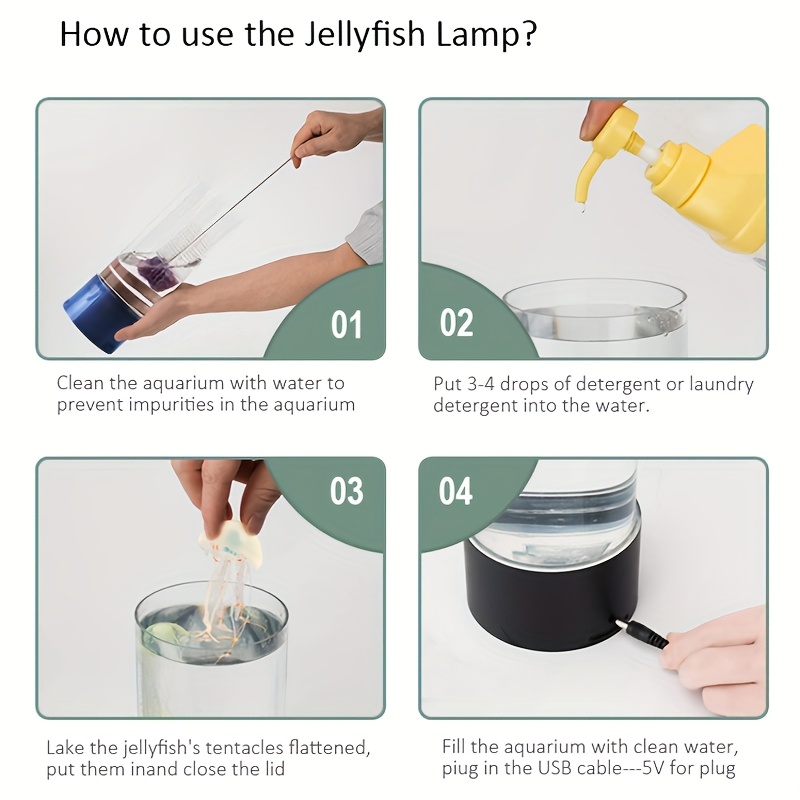 How to use the Jellyfish Lamp?

01

Clean the aquarium with water to prevent impurities in the aquarium

02

Put 3-4 drops of detergent or laundry detergent into the water.

03

Lake the jellyfish's tentacles flattened, put them inand close the lid

04

Fill the aquarium with clean water, piug in the USB cable---5V for plug