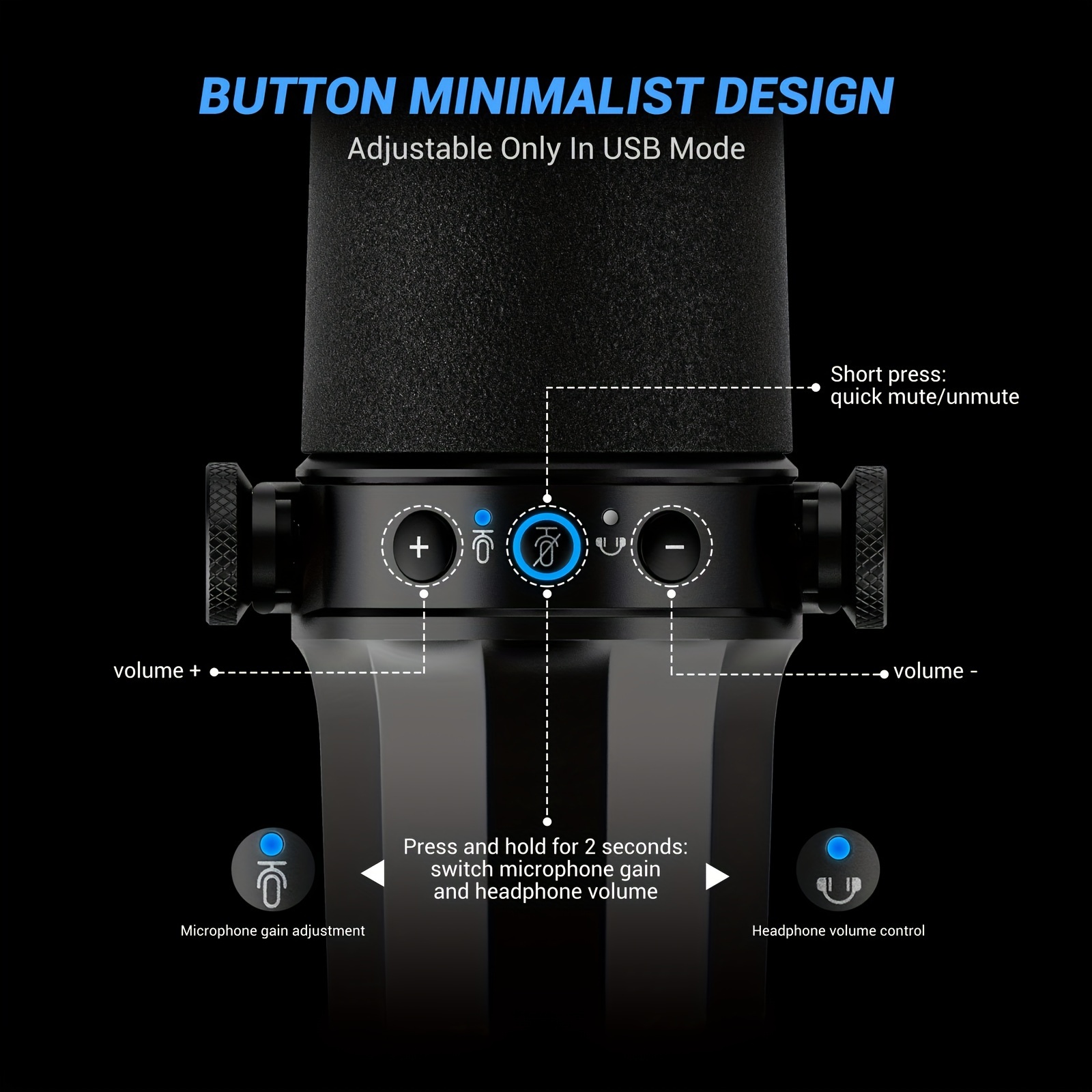 BUTTON MINIMALIST DESIGN

Adjustable Only In USB Mode

Short press:
quick mute/unmute

+

−

volume +

volume -

Press and hold for 2 seconds:
switch microphone gain
and headphone volume

Microphone gain adjustment

Headphone volume control